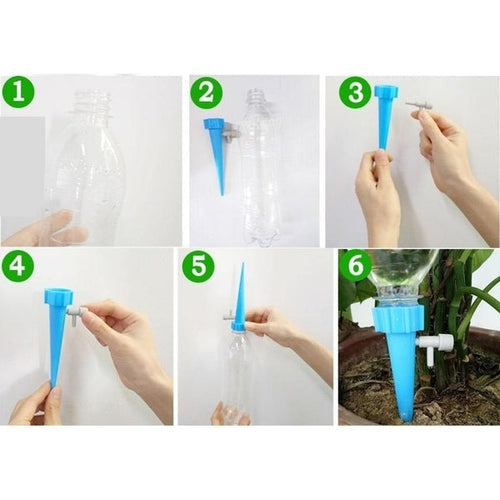 1

2

3

4

5

6